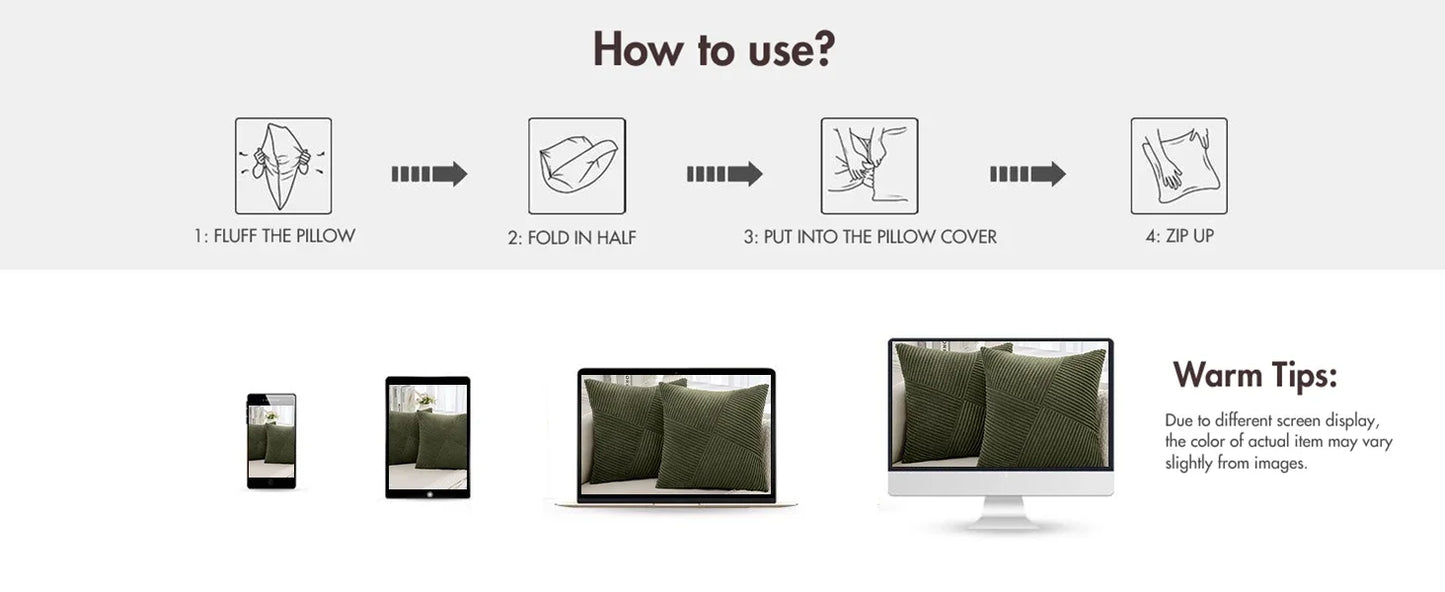 How to use?

1: FLUFF THE PILLOW

2: FOLD IN HALF

3: PUT INTO THE PILLOW COVER

4: ZIP UP

Warm Tips:

Due to different screen display, the color of actual item may vary slightly from images.